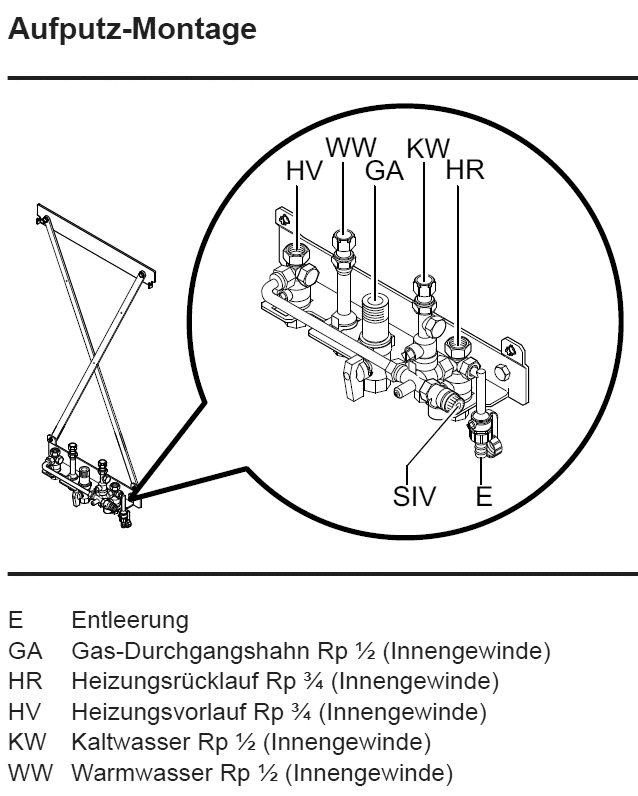 Aufputz-Montage

HV WW GA KW HR

SIV E

E Entleerung
GA Gas-Durchgangshahn Rp ½ (Innengewinde)
HR Heizungsrücklauf Rp ¾ (Innengewinde)
HV Heizungsvorlauf Rp ¾ (Innengewinde)
KW Kaltwasser Rp ½ (Innengewinde)
WW Warmwasser Rp ½ (Innengewinde)