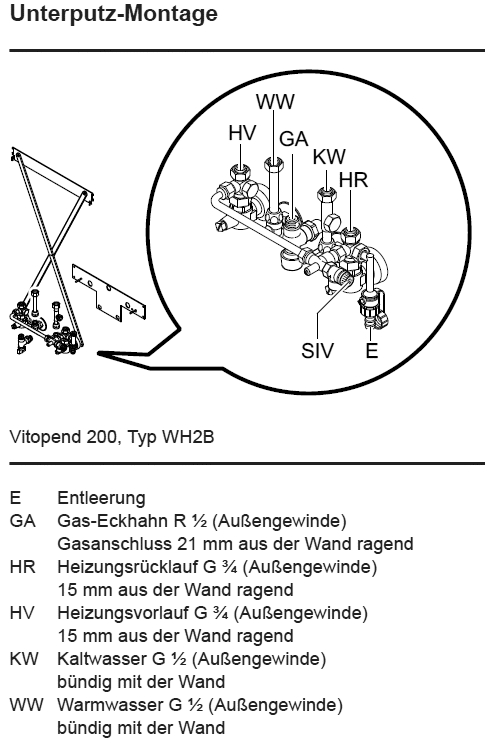 Unterputz-Montage

WW
HV
GA
KW
HR
SIV
E

Vitopend 200, Typ WH2B

E Entleerung
GA Gas-Eckhahn R ½ (Außengewinde) Gasanschluss 21 mm aus der Wand ragend
HR Heizungsrücklauf G ¾ (Außengewinde) 15 mm aus der Wand ragend
HV Heizungsvorlauf G ¾ (Außengewinde) 15 mm aus der Wand ragend
KW Kaltwasser G ½ (Außengewinde) bündig mit der Wand
WW Warmwasser G ½ (Außengewinde) bündig mit der Wand