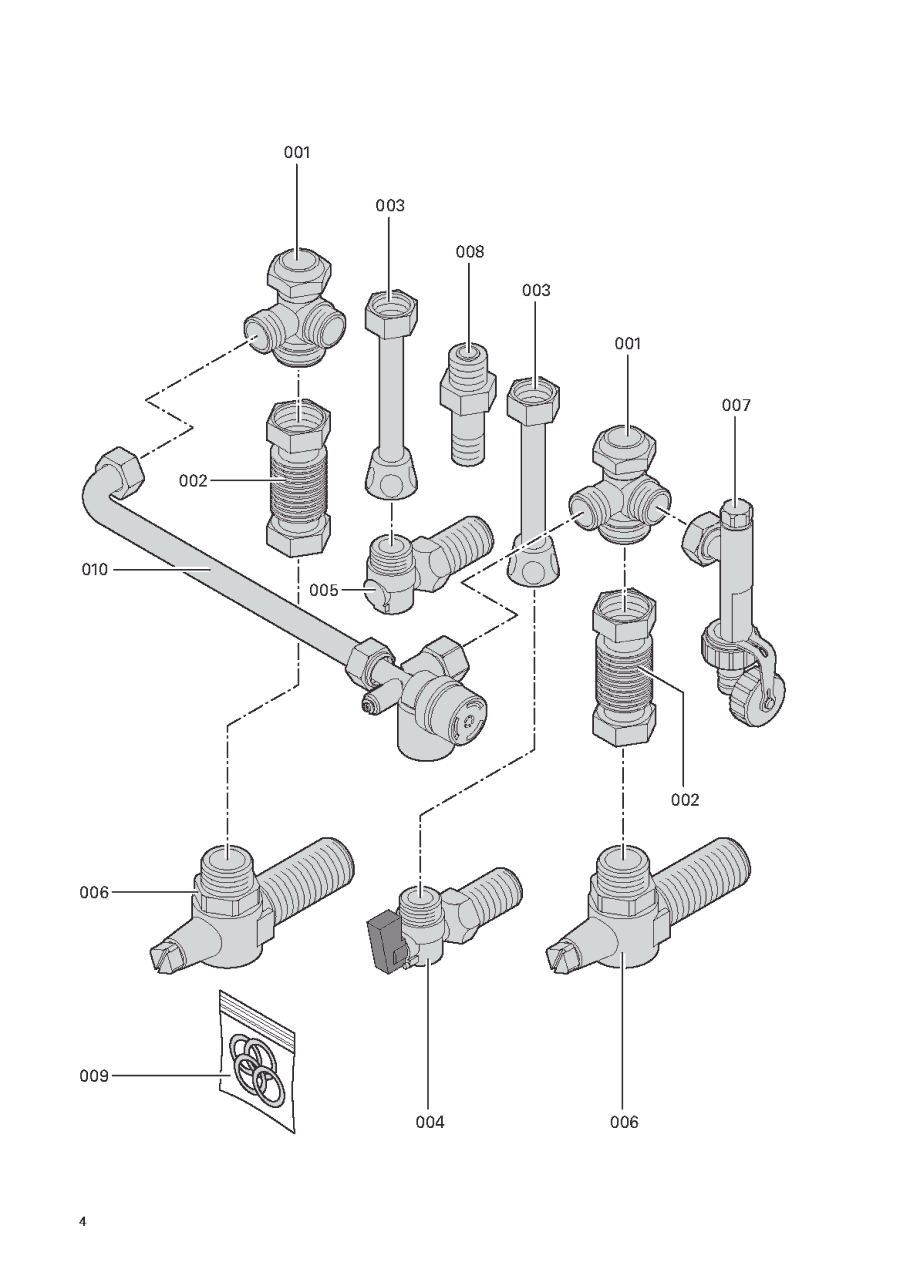 001
003
008
003
001
007
002
010
005
002
006
009
004
006
4