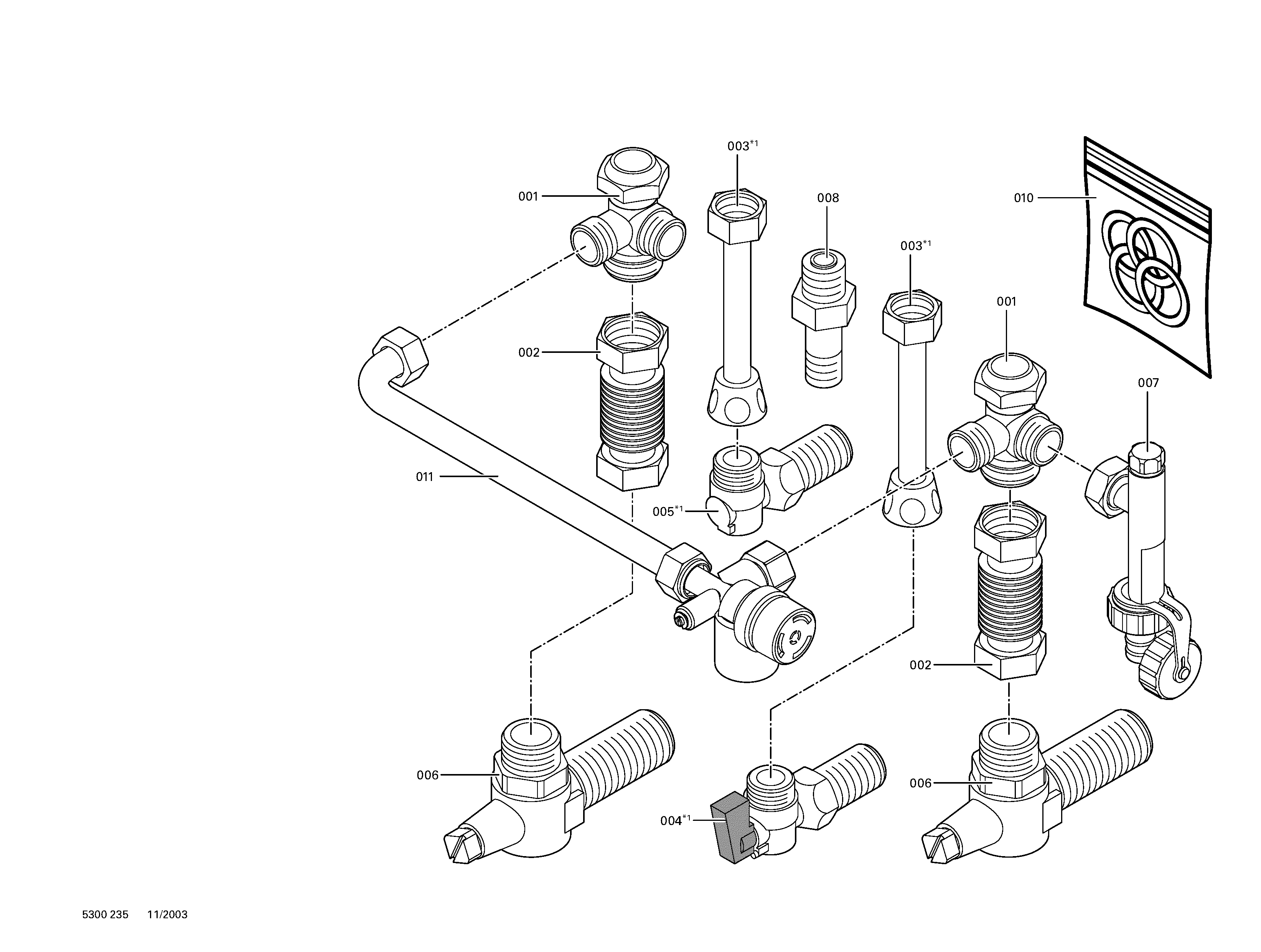 003$^{*1}$

001

008

010

003$^{*1}$

001

002

007

011

005$^{*1}$

002

006

004$^{*1}$

006

5300 235 11/2003